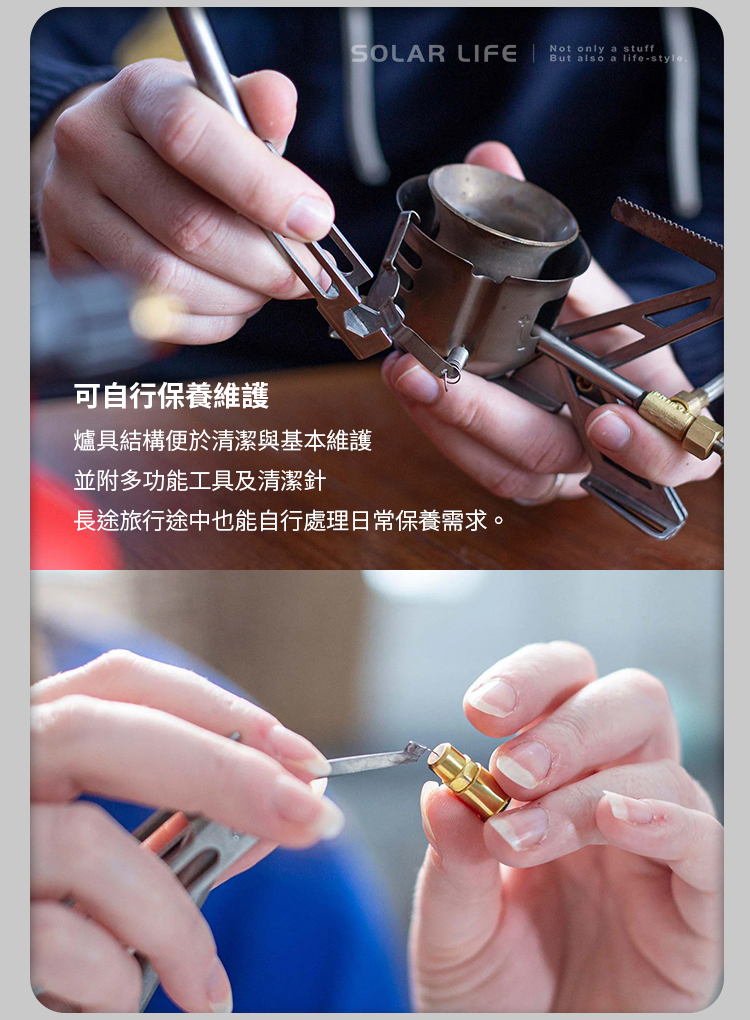 SOLAR LIFE | Not only a stuff But also a life-style.

可自行保養維護

爐具結構便於清潔與基本維護
並附多功能工具及清潔針
長途旅行途中也能自行處理日常保養需求。