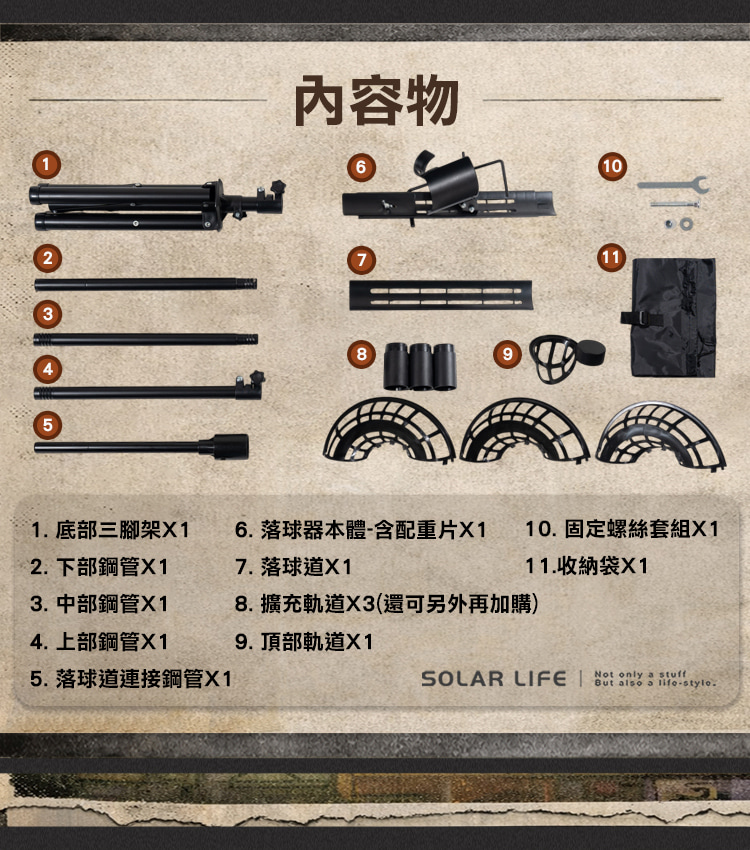 內容物

1

2

3

4

5

6

7

8

9

10

11

1. 底部三腳架X1
2. 下部鋼管X1
3. 中部鋼管X1
4. 上部鋼管X1
5. 落球道連接鋼管X1

6. 落球器本體-含配重片X1
7. 落球道X1
8. 擴充軌道X3(還可另外再加購)
9. 頂部軌道X1

10. 固定螺絲套組X1
11.收納袋X1

SOLAR LIFE | Not only a stuff But also a life-style.