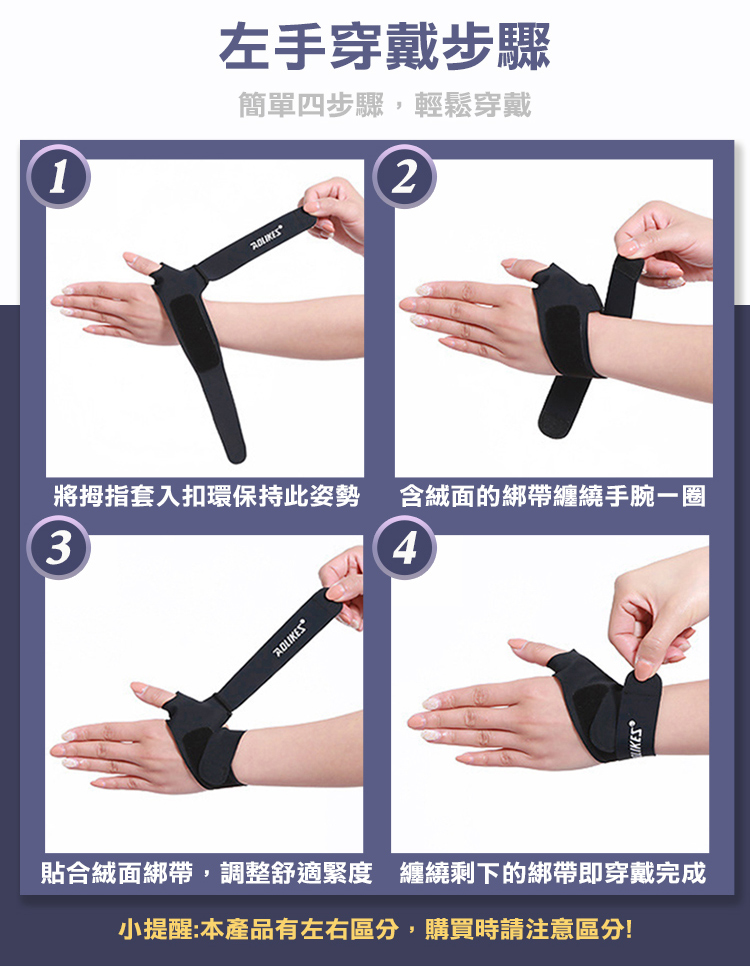 左手穿戴步驟

簡單四步驟，輕鬆穿戴

1

AOLIKES

將拇指套入扣環保持此姿勢

2

含絨面的綁帶纏繞手腕一圈

3

AOLIKES

貼合絨面綁帶，調整舒適緊度

4

AOLIKES

纏繞剩下的綁帶即穿戴完成

小提醒:本產品有左右區分，購買時請注意區分!